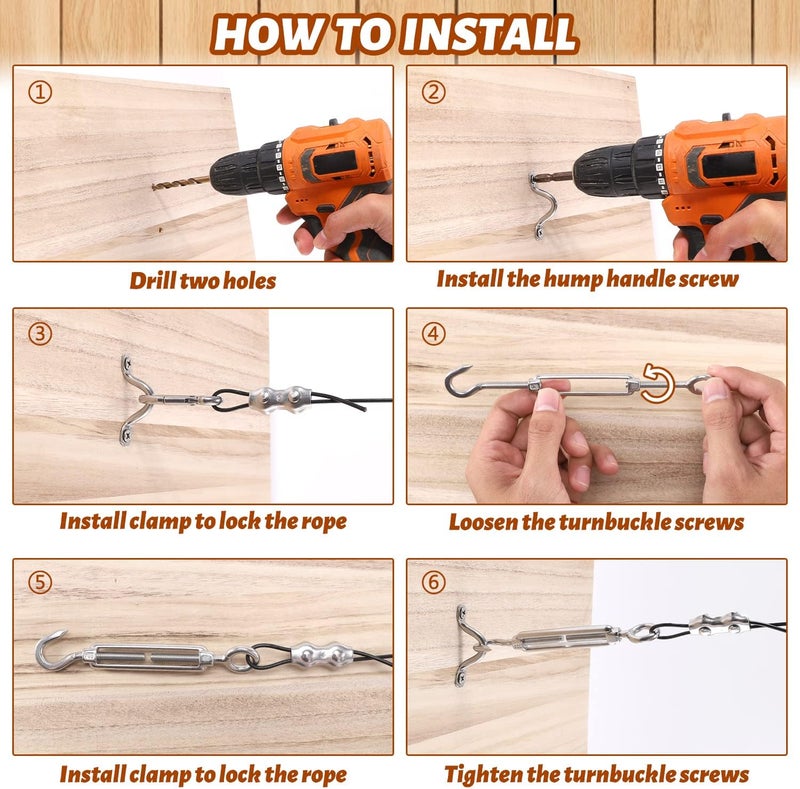 HOW TO INSTALL

①

Drill two holes

②

Install the hump handle screw

③

Install clamp to lock the rope

④

Loosen the turnbuckle screws

⑤

Install clamp to lock the rope

⑥

Tighten the turnbuckle screws